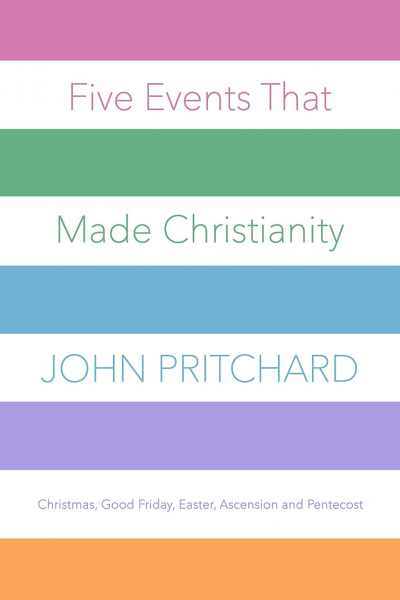 Five Events That

Made Christianity

JOHN PRITCHARD

Christmas, Good Friday, Easter, Ascension and Pentecost